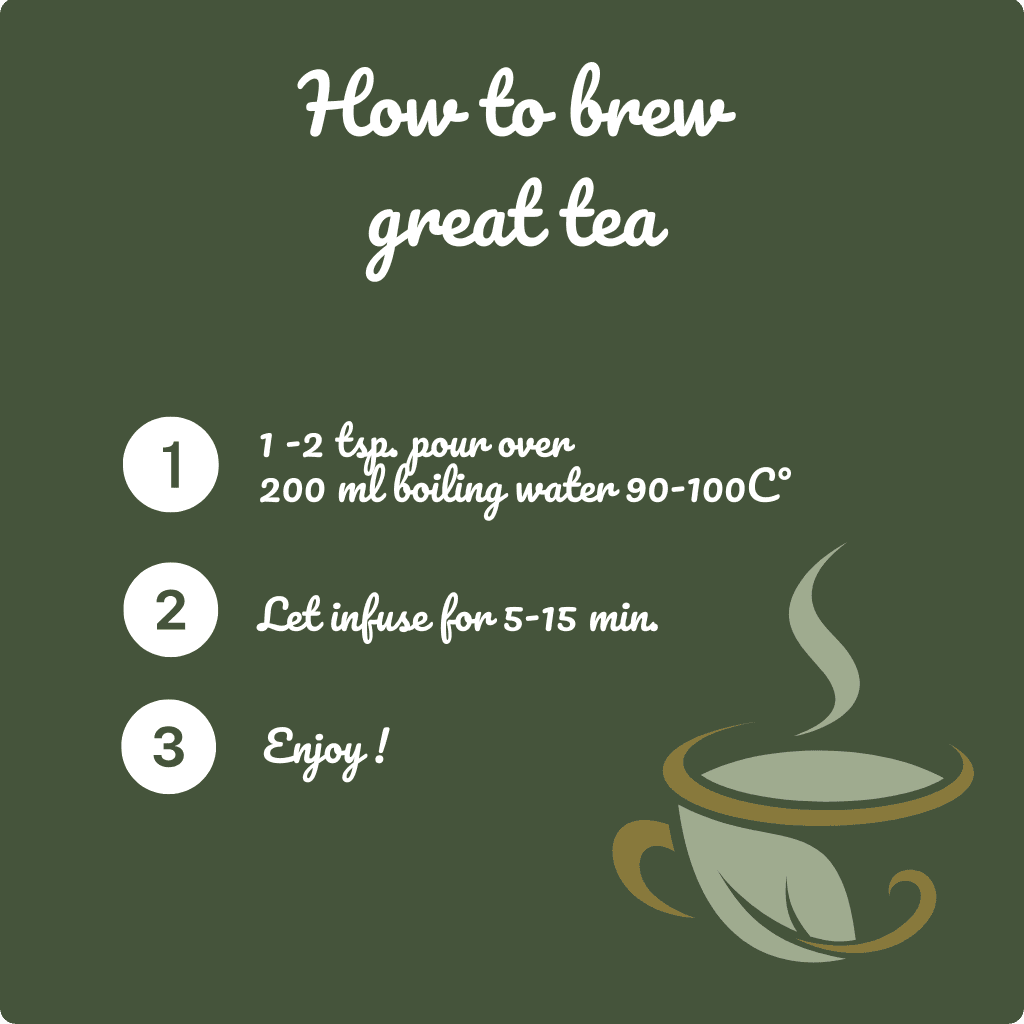 How to brew great tea

1 1 -2 tsp. pour over 200 ml boiling water 90-100C°

2 Let infuse for 5-15 min.

3 Enjoy !